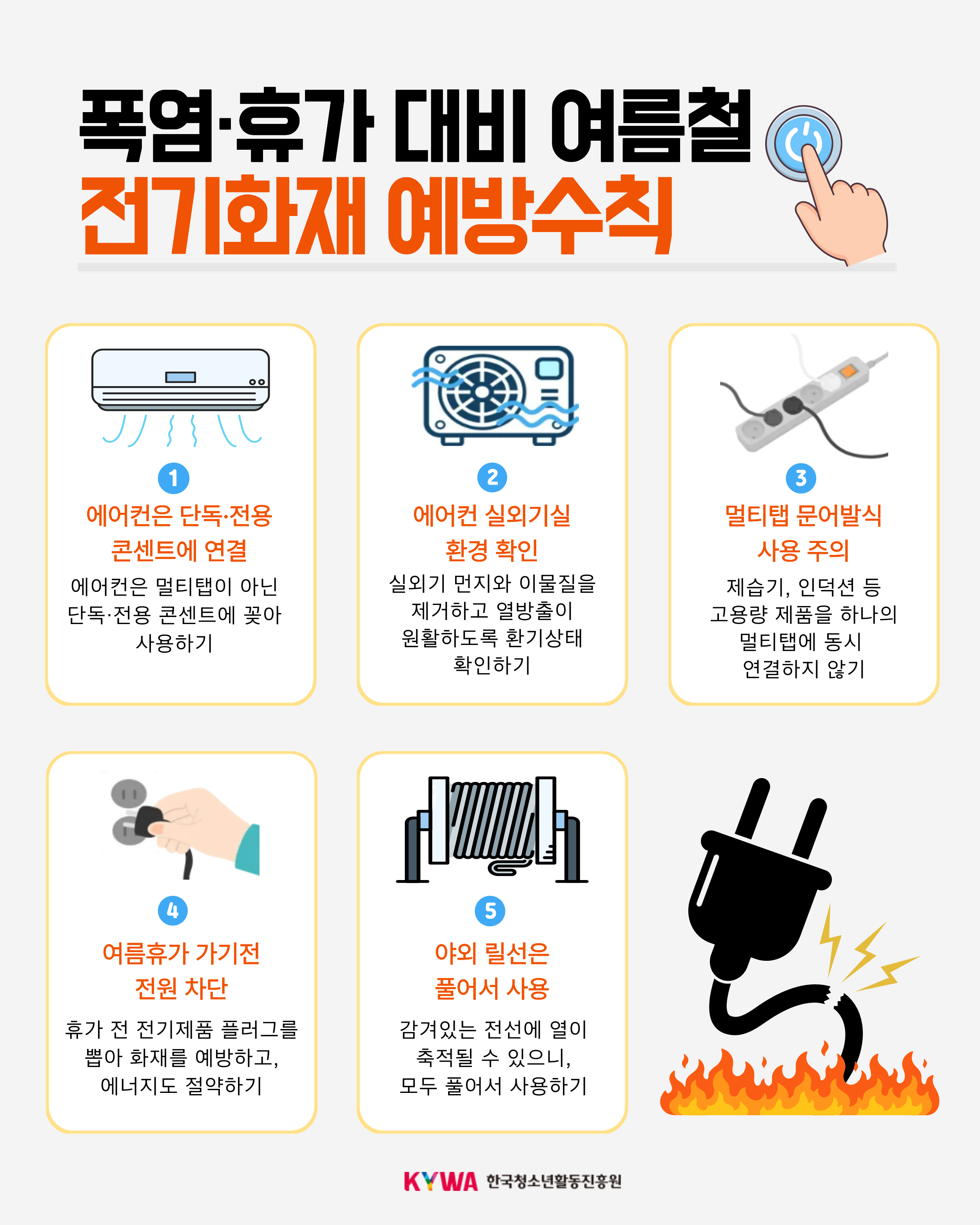 폭염·휴가 대비 여름철
전기화재 예방수칙

1
에어컨은 단독·전용 콘센트에 연결
에어컨은 멀티탭이 아닌 단독·전용 콘센트에 꽂아 사용하기

2
에어컨 실외기실 환경 확인
실외기 먼지와 이물질을 제거하고 열방출이 원활하도록 환기상태 확인하기

3
멀티탭 문어발식 사용 주의
제습기, 인덕션 등 고용량 제품을 하나의 멀티탭에 동시 연결하지 않기

4
여름휴가 가기전 전원 차단
휴가 전 전기제품 플러그를 뽑아 화재를 예방하고, 에너지도 절약하기

5
야외 릴선은 풀어서 사용
감겨있는 전선에 열이 축적될 수 있으니, 모두 풀어서 사용하기

KYWA 한국청소년활동진흥원