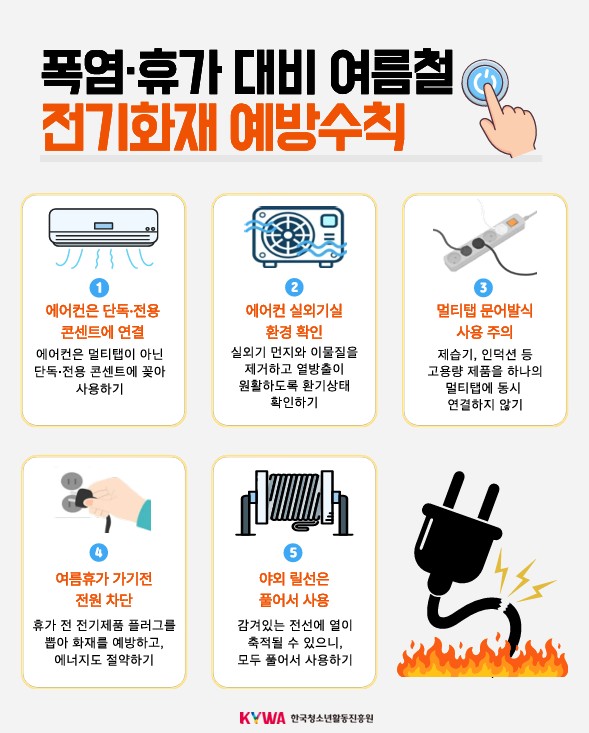 폭염·휴가 대비 여름철
전기화재 예방수칙

1
에어컨은 단독·전용 콘센트에 연결
에어컨은 멀티탭이 아닌 단독·전용 콘센트에 꽂아 사용하기

2
에어컨 실외기실 환경 확인
실외기 먼지와 이물질을 제거하고 열방출이 원활하도록 환기상태 확인하기

3
멀티탭 문어발식 사용 주의
제습기, 인덕션 등 고용량 제품을 하나의 멀티탭에 동시 연결하지 않기

4
여름휴가 가기전 전원 차단
휴가 전 전기제품 플러그를 뽑아 화재를 예방하고, 에너지도 절약하기

5
야외 릴선은 풀어서 사용
감겨있는 전선에 열이 축적될 수 있으니, 모두 풀어서 사용하기

KYWA 한국청소년활동진흥원